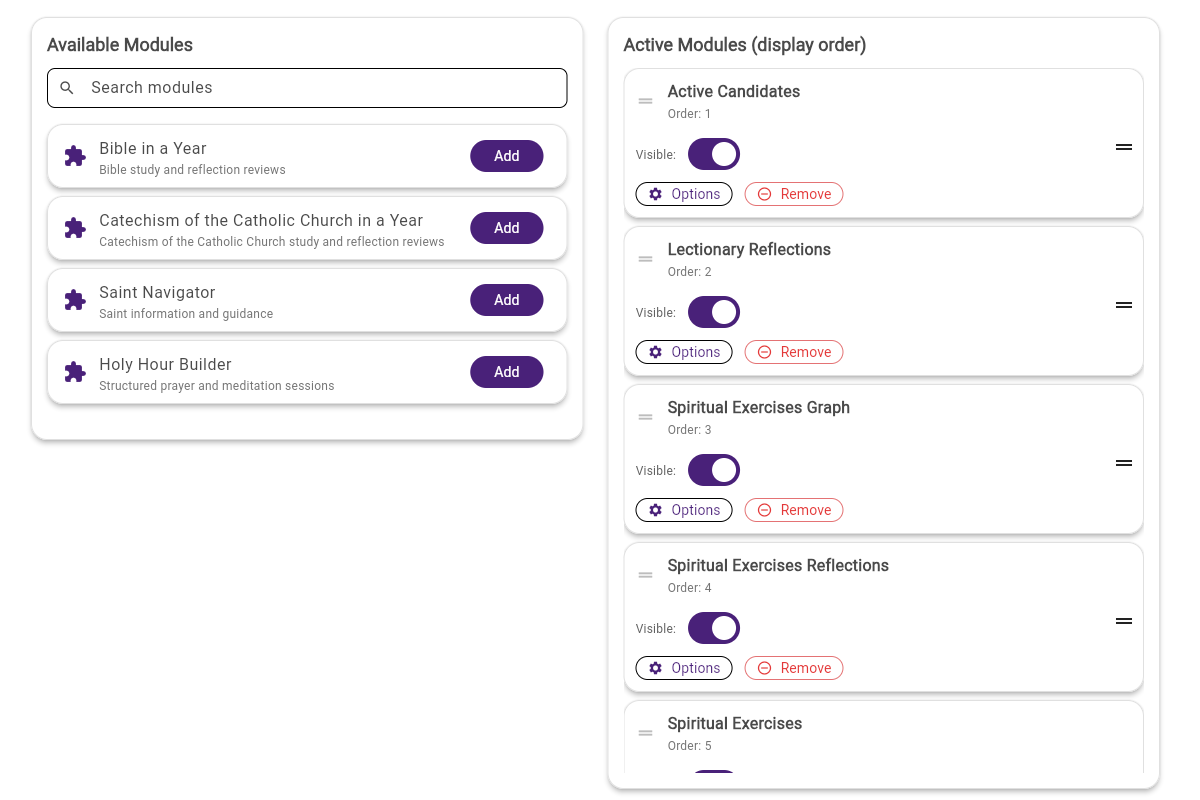 Available Modules

Search modules

Bible in a Year
Bible study and reflection reviews
Add

Catechism of the Catholic Church in a Year
Catechism of the Catholic Church study and reflection reviews
Add

Saint Navigator
Saint information and guidance
Add

Holy Hour Builder
Structured prayer and meditation sessions
Add

Active Modules (display order)

Active Candidates
Order: 1
Visible:
Options Remove

Lectionary Reflections
Order: 2
Visible:
Options Remove

Spiritual Exercises Graph
Order: 3
Visible:
Options Remove

Spiritual Exercises Reflections
Order: 4
Visible:
Options Remove

Spiritual Exercises
Order: 5